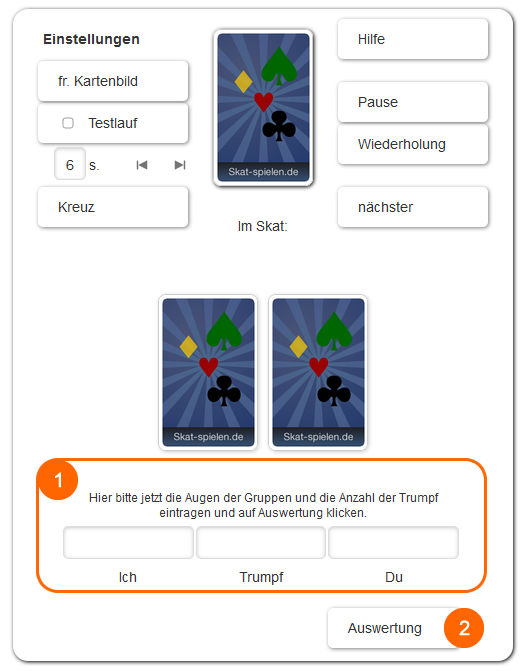 Einstellungen

fr. Kartenbild

Testlauf

6 s.

Kreuz

Skat-spielen.de

Im Skat:

Hilfe

Pause

Wiederholung

nächster

Skat-spielen.de

Skat-spielen.de

1

Hier bitte jetzt die Augen der Gruppen und die Anzahl der Trumpf eintragen und auf Auswertung klicken.

Ich

Trumpf

Du

Auswertung

2